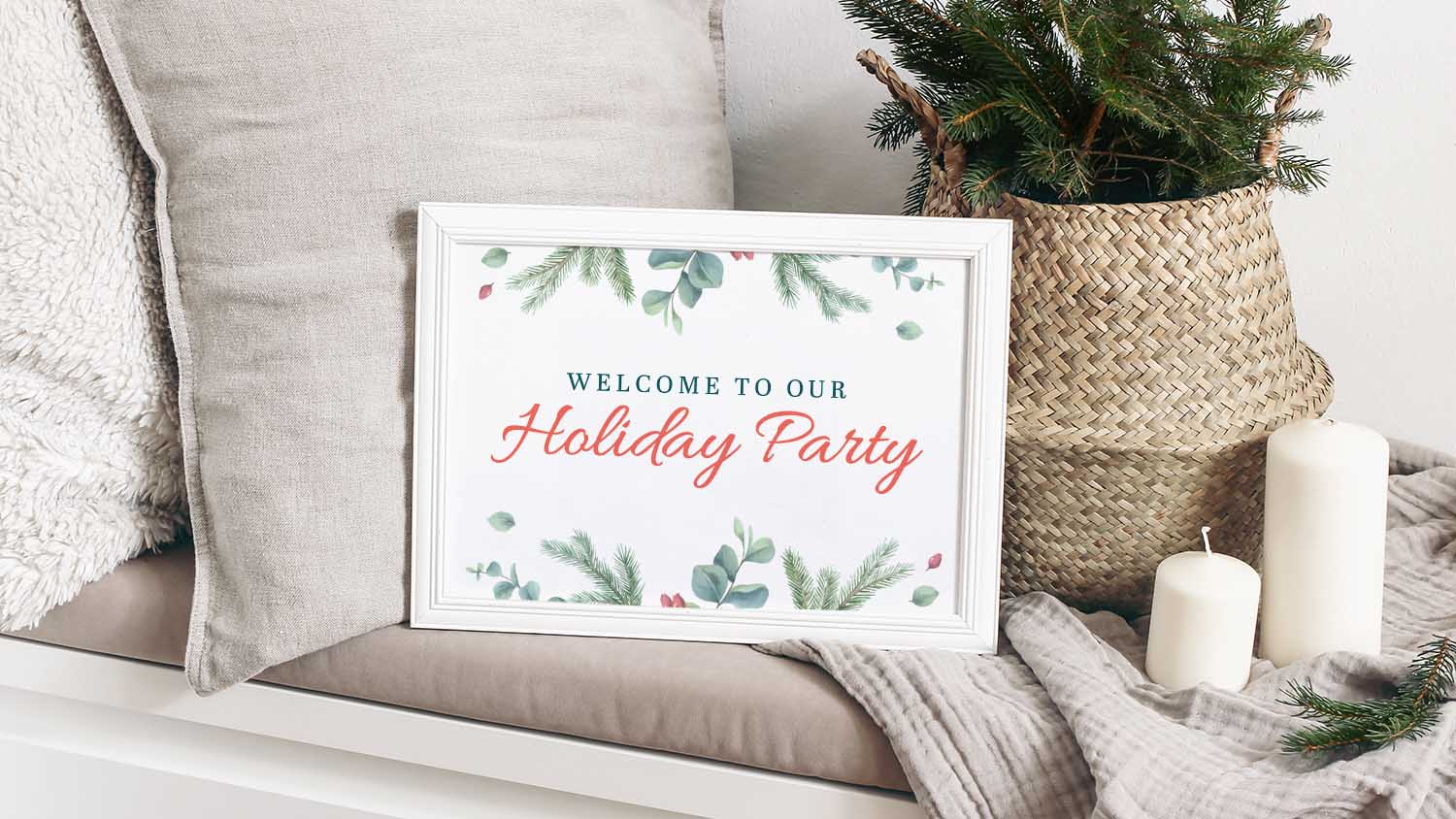 WELCOME TO OUR
Holiday Party