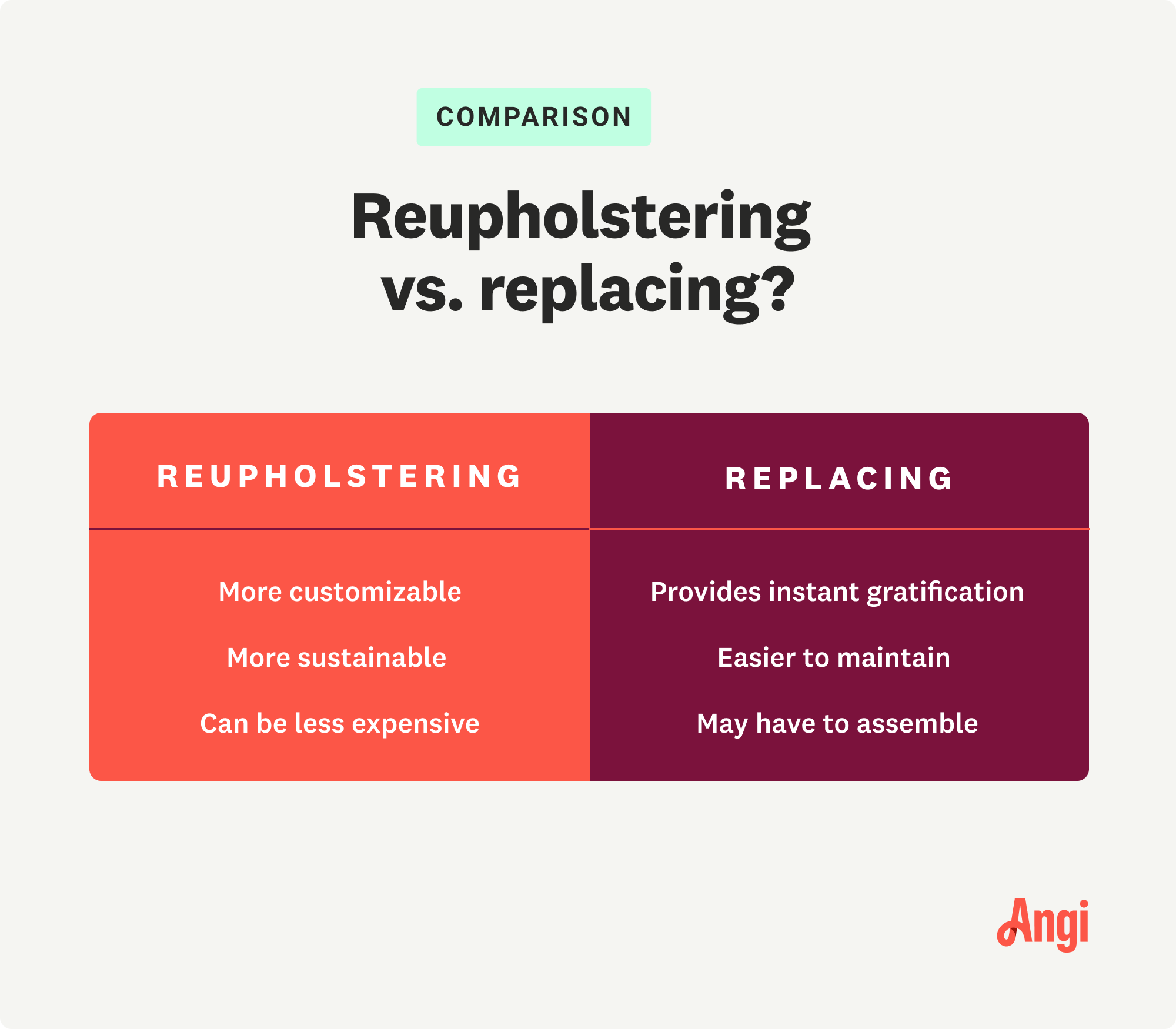 COMPARISON

Reupholstering vs. replacing?

| REUPHOLSTERING | REPLACING |
|---|---|
| More customizable | Provides instant gratification |
| More sustainable | Easier to maintain |
| Can be less expensive | May have to assemble |

Angi