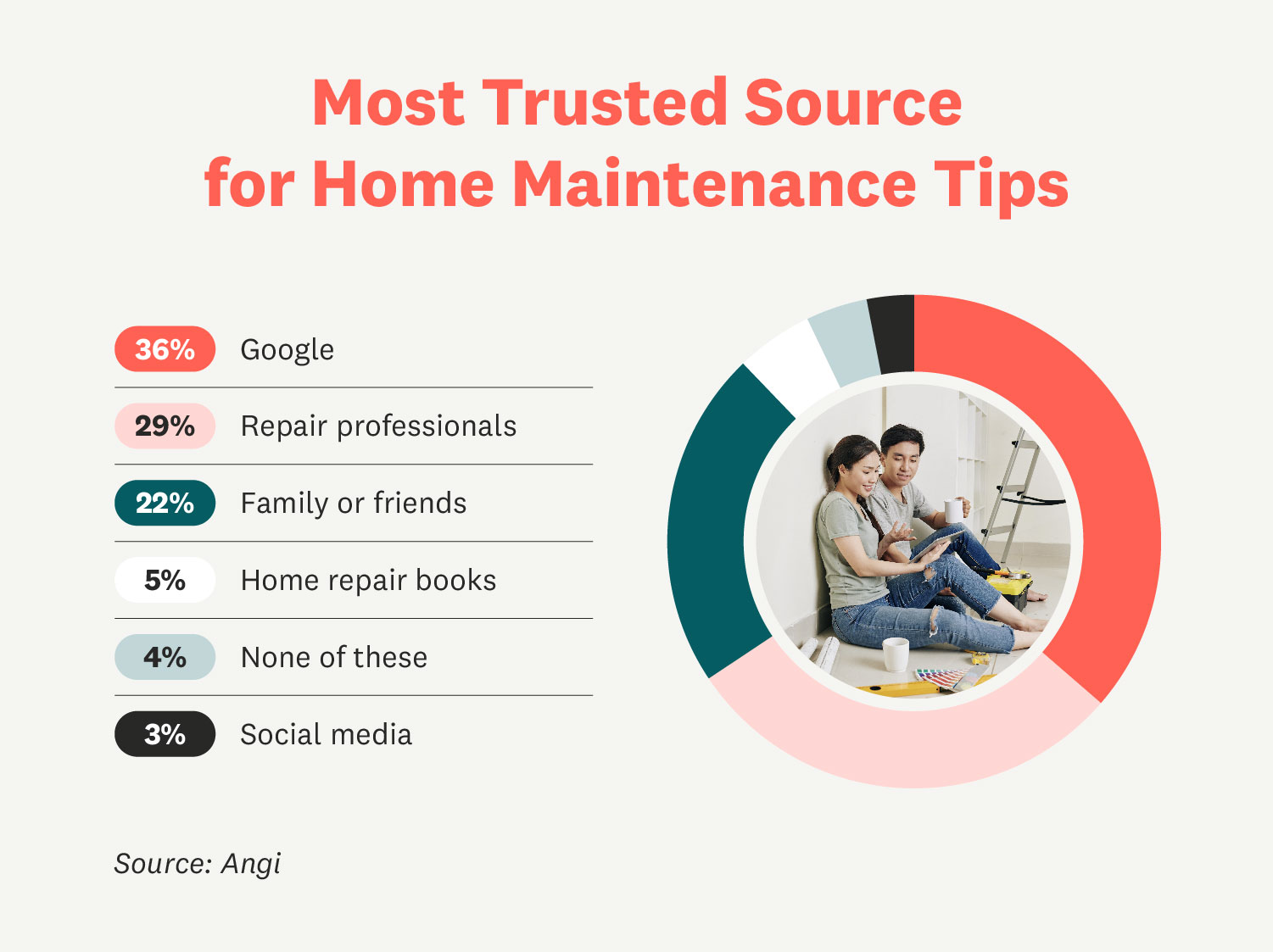 Most Trusted Source for Home Maintenance Tips

36% Google

29% Repair professionals

22% Family or friends

5% Home repair books

4% None of these

3% Social media

Source: Angi