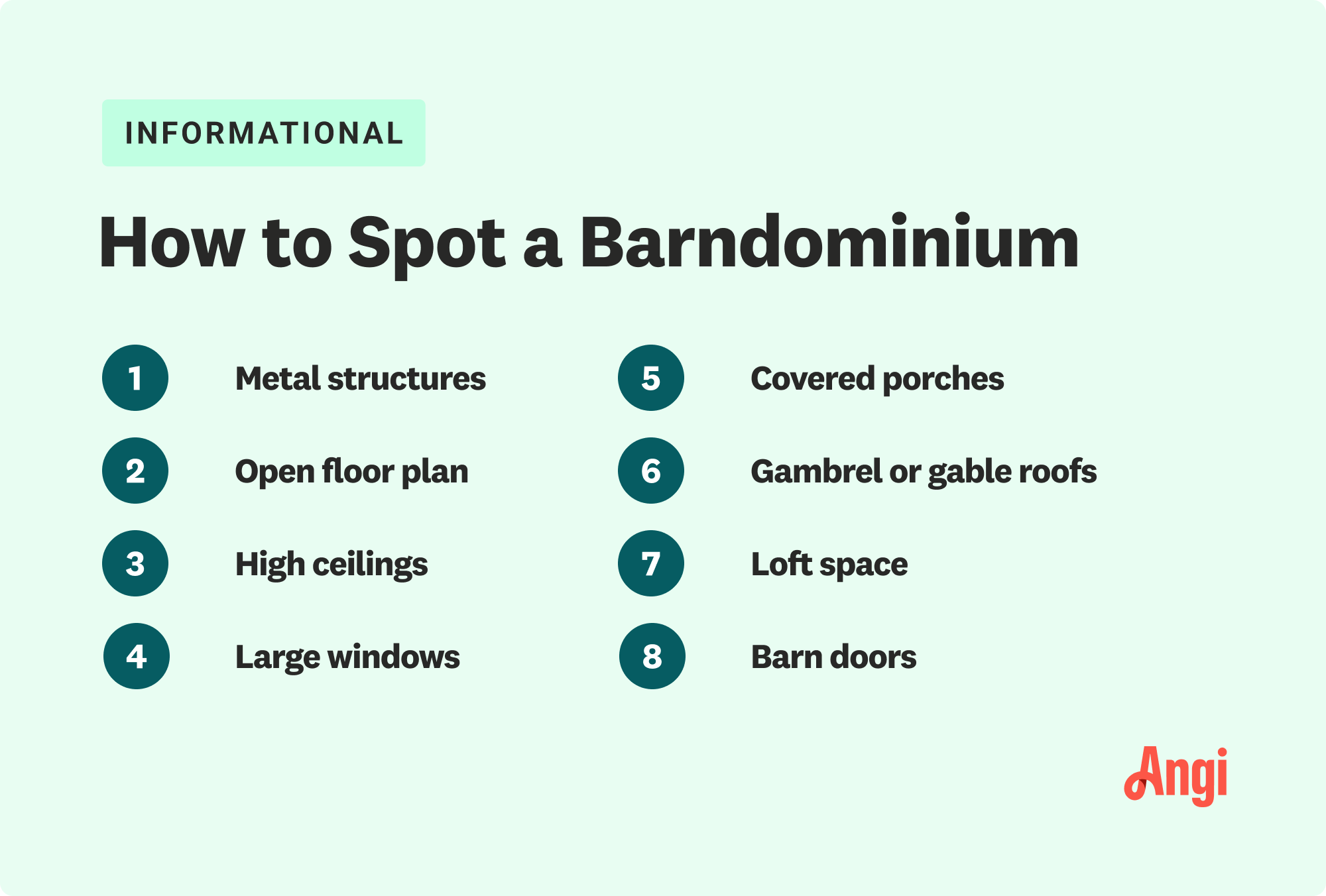 INFORMATIONAL

How to Spot a Barndominium

1 Metal structures

2 Open floor plan

3 High ceilings

4 Large windows

5 Covered porches

6 Gambrel or gable roofs

7 Loft space

8 Barn doors

Angi