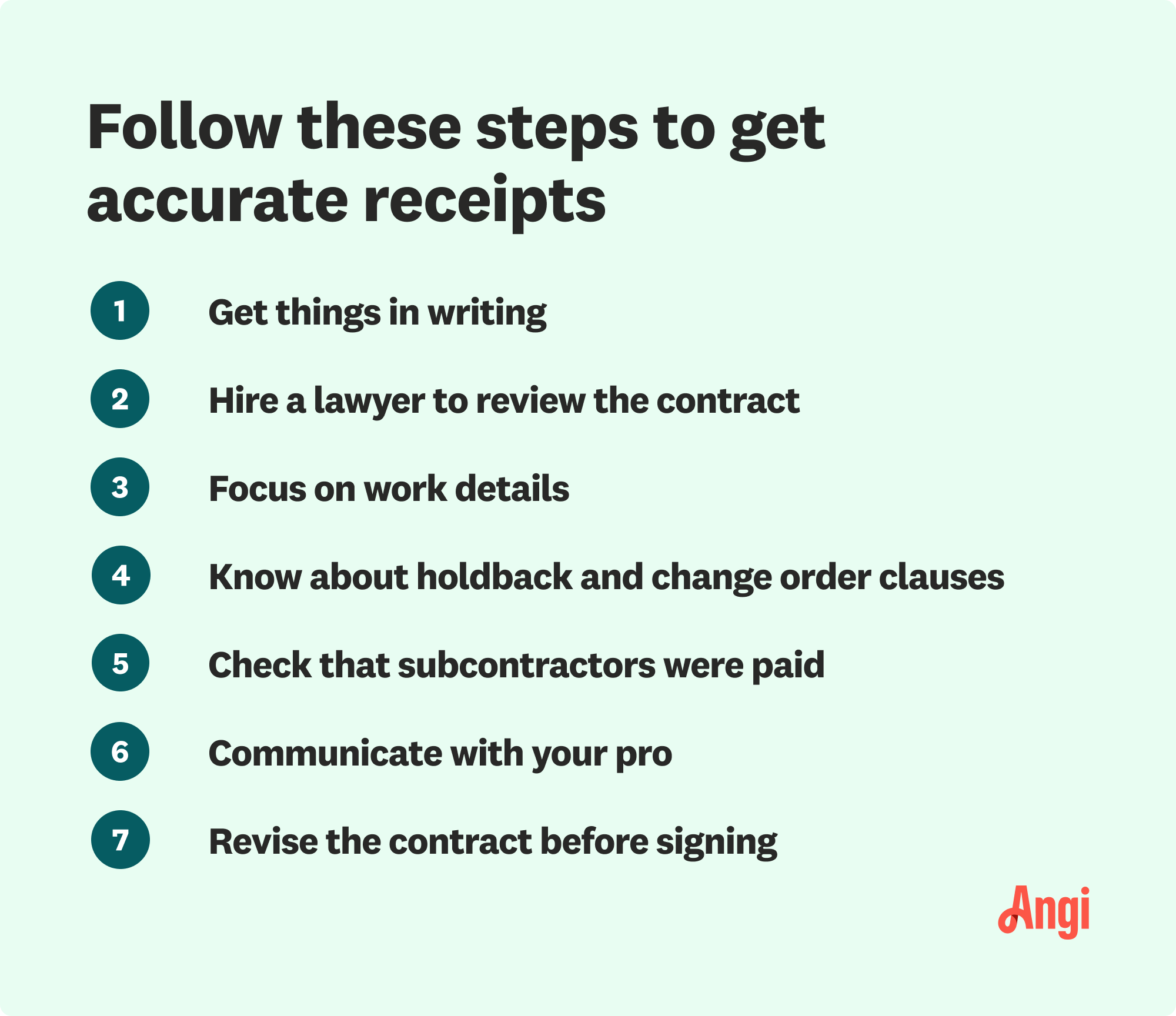 Follow these steps to get accurate receipts

1 Get things in writing

2 Hire a lawyer to review the contract

3 Focus on work details

4 Know about holdback and change order clauses

5 Check that subcontractors were paid

6 Communicate with your pro

7 Revise the contract before signing

Angi