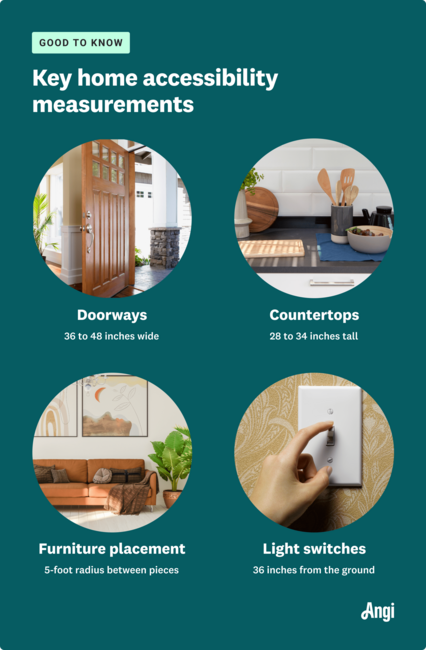 GOOD TO KNOW

Key home accessibility measurements

Doorways
36 to 48 inches wide

Countertops
28 to 34 inches tall

Furniture placement
5-foot radius between pieces

Light switches
36 inches from the ground

Angi