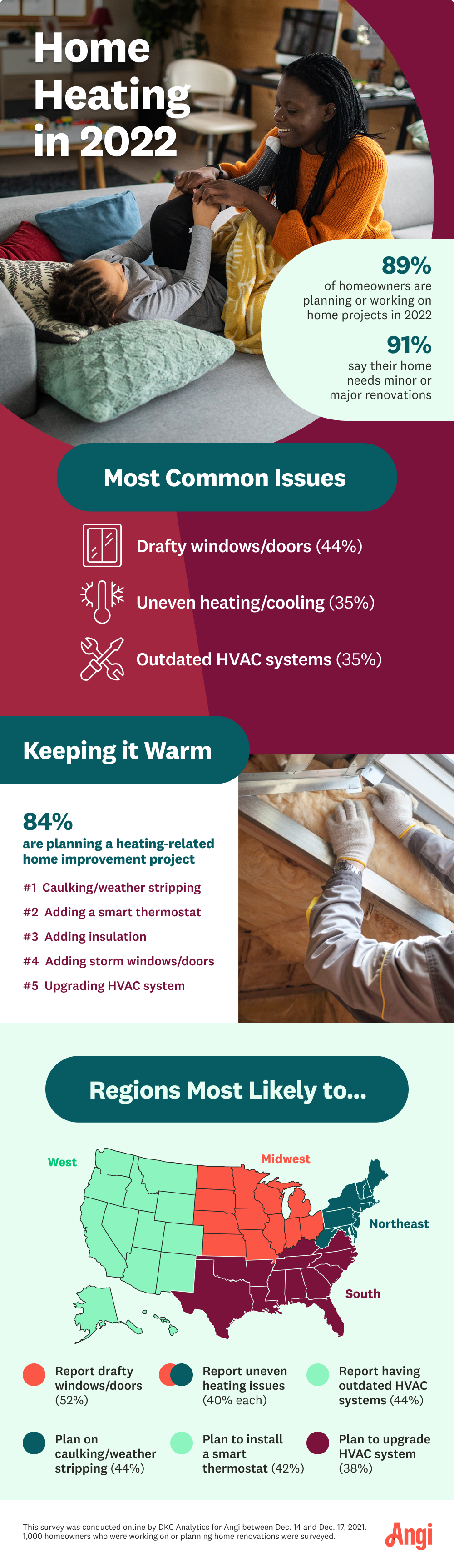 Home Heating in 2022

89%
of homeowners are planning or working on home projects in 2022

91%
say their home needs minor or major renovations

Most Common Issues

Drafty windows/doors (44%)

Uneven heating/cooling (35%)

Outdated HVAC systems (35%)

Keeping it Warm

84%
are planning a heating-related home improvement project

#1 Caulking/weather stripping
#2 Adding a smart thermostat
#3 Adding insulation
#4 Adding storm windows/doors
#5 Upgrading HVAC system

Regions Most Likely to...

West
Midwest
Northeast
South

Report drafty windows/doors (52%)

Report uneven heating issues (40% each)

Report having outdated HVAC systems (44%)

Plan on caulking/weather stripping (44%)

Plan to install a smart thermostat (42%)

Plan to upgrade HVAC system (38%)

This survey was conducted online by DKC Analytics for Angi between Dec. 14 and Dec. 17, 2021. 1,000 homeowners who were working on or planning home renovations were surveyed.

Angi